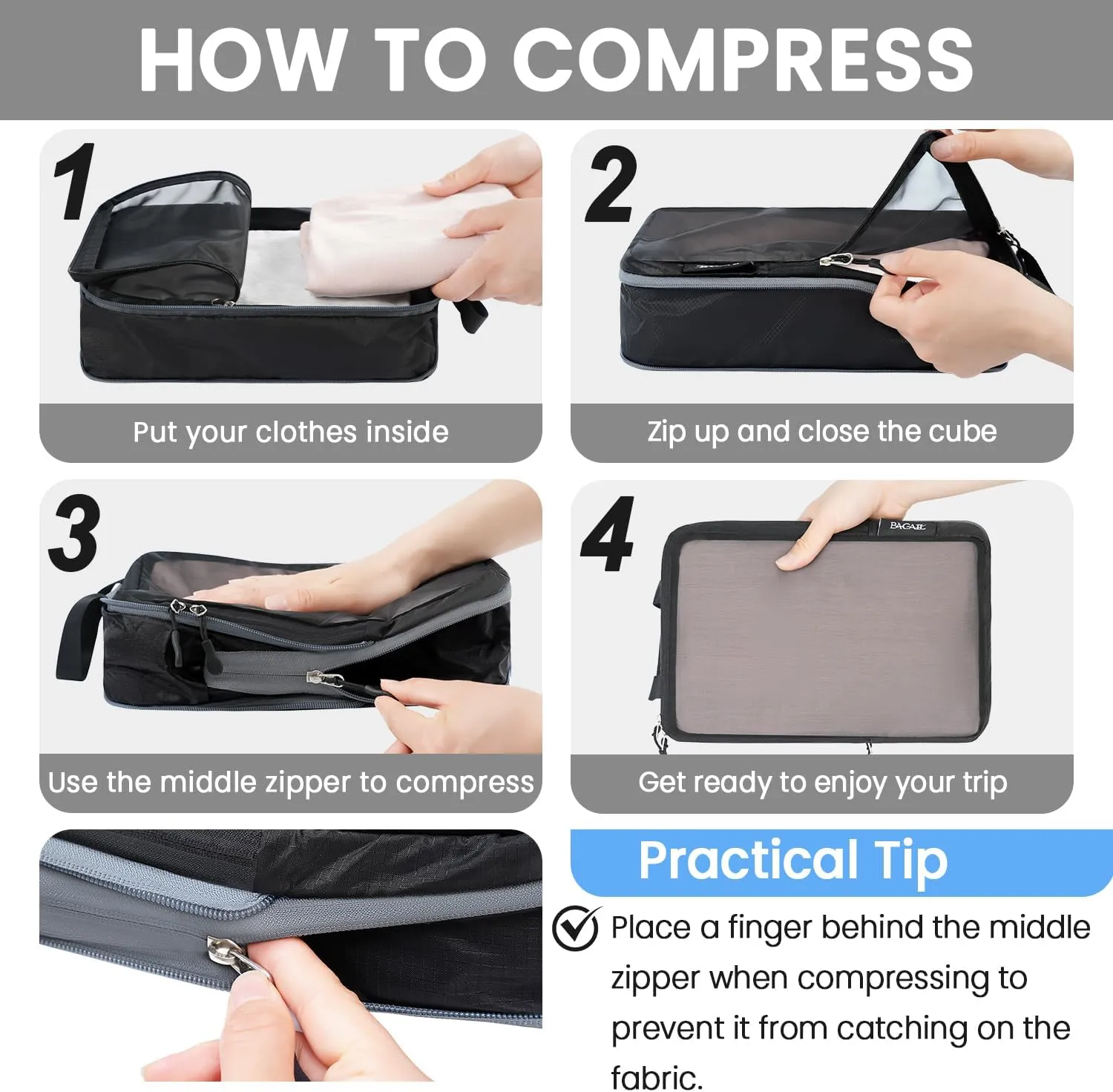 HOW TO COMPRESS

1

Put your clothes inside

2

Zip up and close the cube

3

Use the middle zipper to compress

4

BAGAIL

Get ready to enjoy your trip

Practical Tip

Place a finger behind the middle zipper when compressing to prevent it from catching on the fabric.