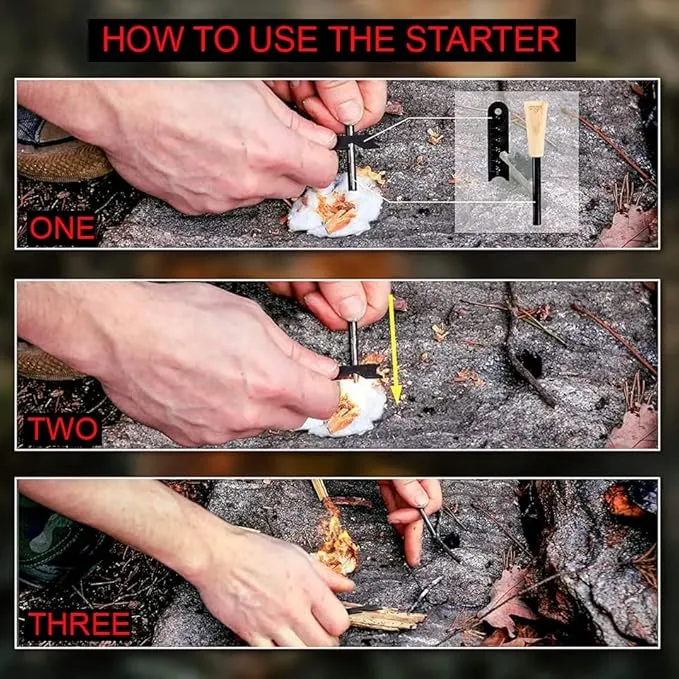 HOW TO USE THE STARTER

ONE

TWO

THREE