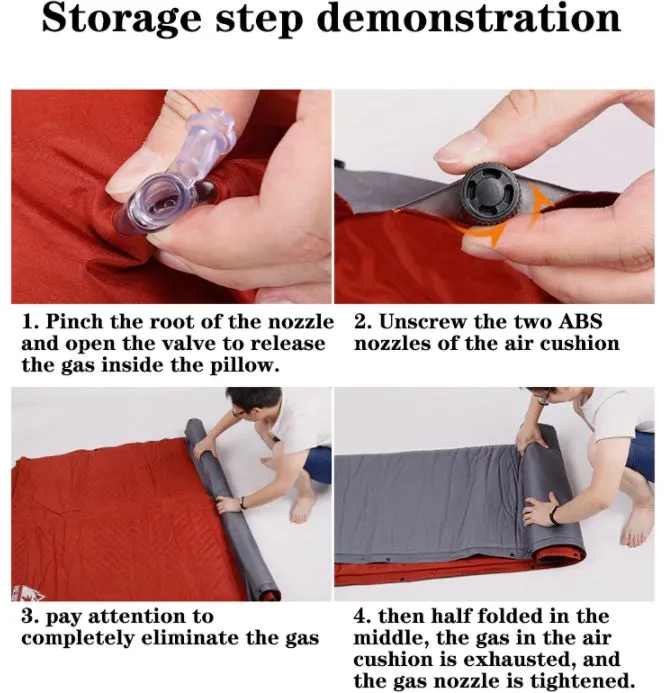 Storage step demonstration

1. Pinch the root of the nozzle and open the valve to release the gas inside the pillow.

2. Unscrew the two ABS nozzles of the air cushion

3. pay attention to completely eliminate the gas

4. then half folded in the middle, the gas in the air cushion is exhausted, and the gas nozzle is tightened.