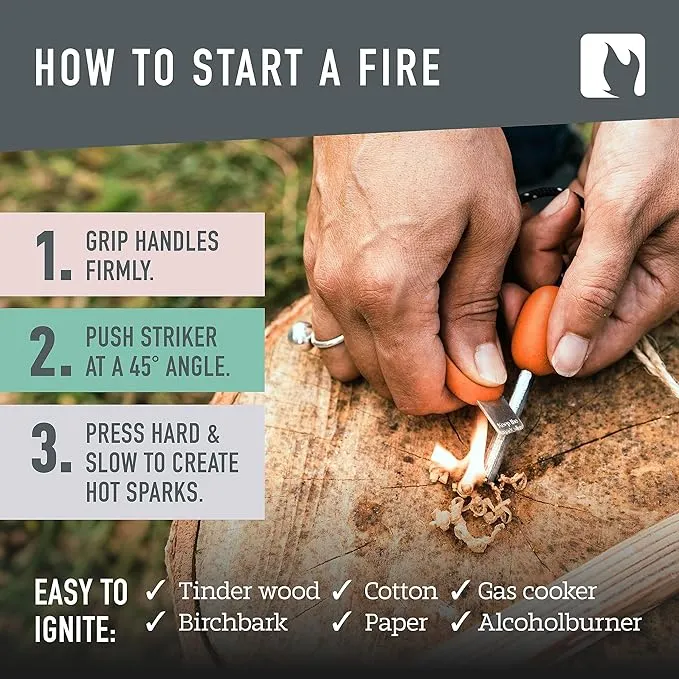 HOW TO START A FIRE

1. GRIP HANDLES FIRMLY.

2. PUSH STRIKER AT A 45° ANGLE.

3. PRESS HARD & SLOW TO CREATE HOT SPARKS.

EASY TO IGNITE:
✓ Tinder wood ✓ Cotton ✓ Gas cooker
✓ Birchbark ✓ Paper ✓ Alcoholburner