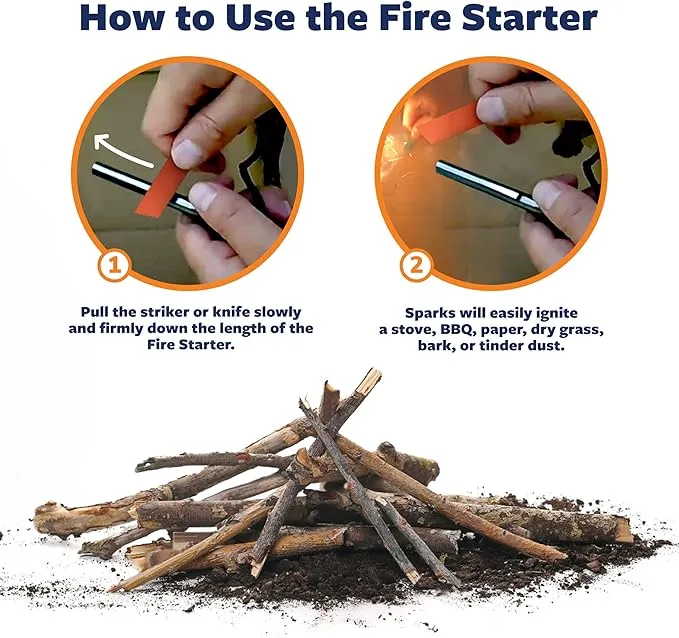 How to Use the Fire Starter

1

Pull the striker or knife slowly and firmly down the length of the Fire Starter.

2

Sparks will easily ignite a stove, BBQ, paper, dry grass, bark, or tinder dust.